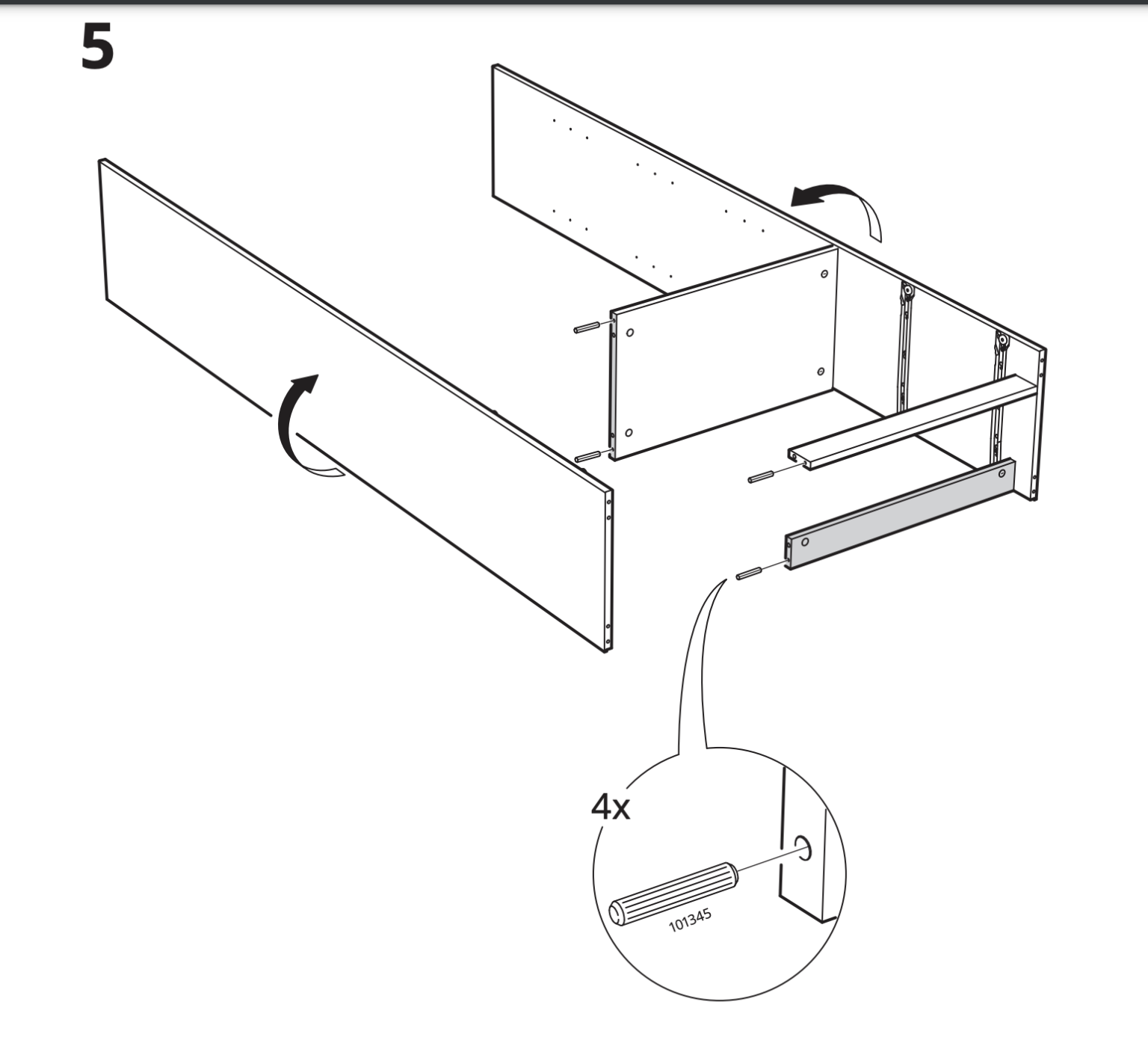 5

4x

101345